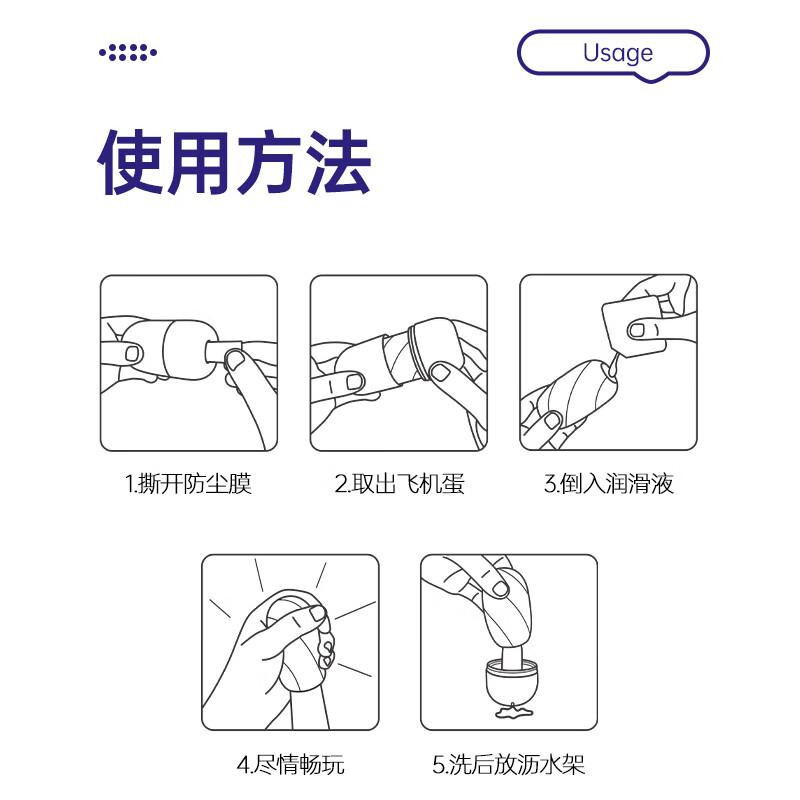 Usage

使用方法

1.撕开防尘膜

2.取出飞机蛋

3.倒入润滑液

4.尽情畅玩

5.洗后放沥水架